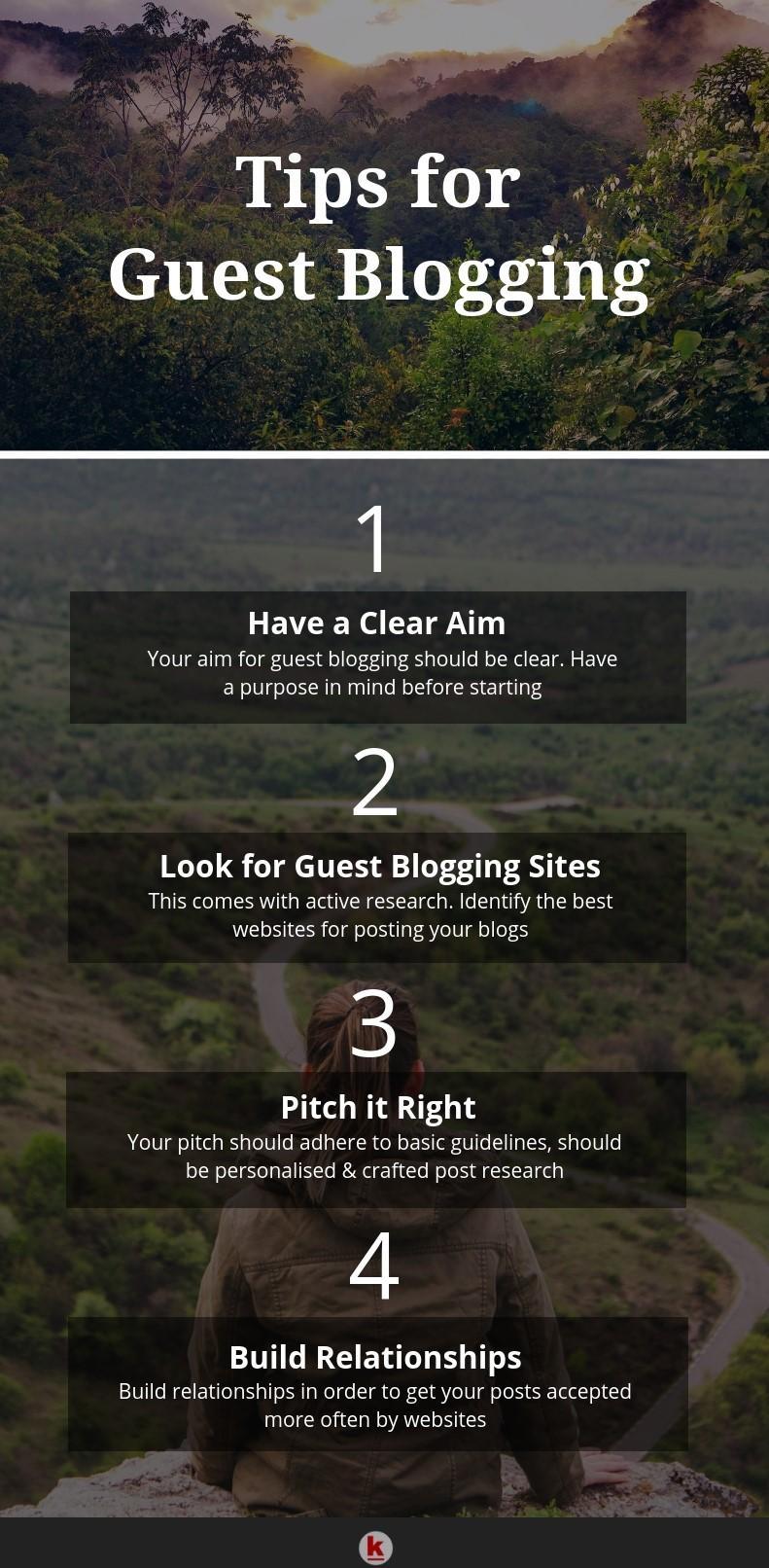 Tips for Guest Blogging

1

Have a Clear Aim

Your aim for guest blogging should be clear. Have a purpose in mind before starting

2

Look for Guest Blogging Sites

This comes with active research. Identify the best websites for posting your blogs

3

Pitch it Right

Your pitch should adhere to basic guidelines, should be personalised & crafted post research

4

Build Relationships

Build relationships in order to get your posts accepted more often by websites

k