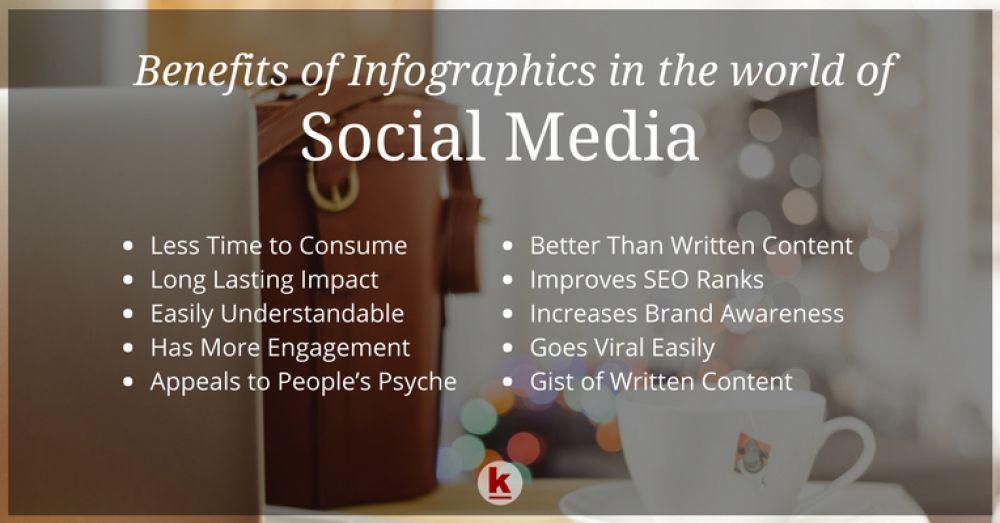 Benefits of Infographics in the world of
Social Media

- Less Time to Consume
- Long Lasting Impact
- Easily Understandable
- Has More Engagement
- Appeals to People's Psyche

- Better Than Written Content
- Improves SEO Ranks
- Increases Brand Awareness
- Goes Viral Easily
- Gist of Written Content

k